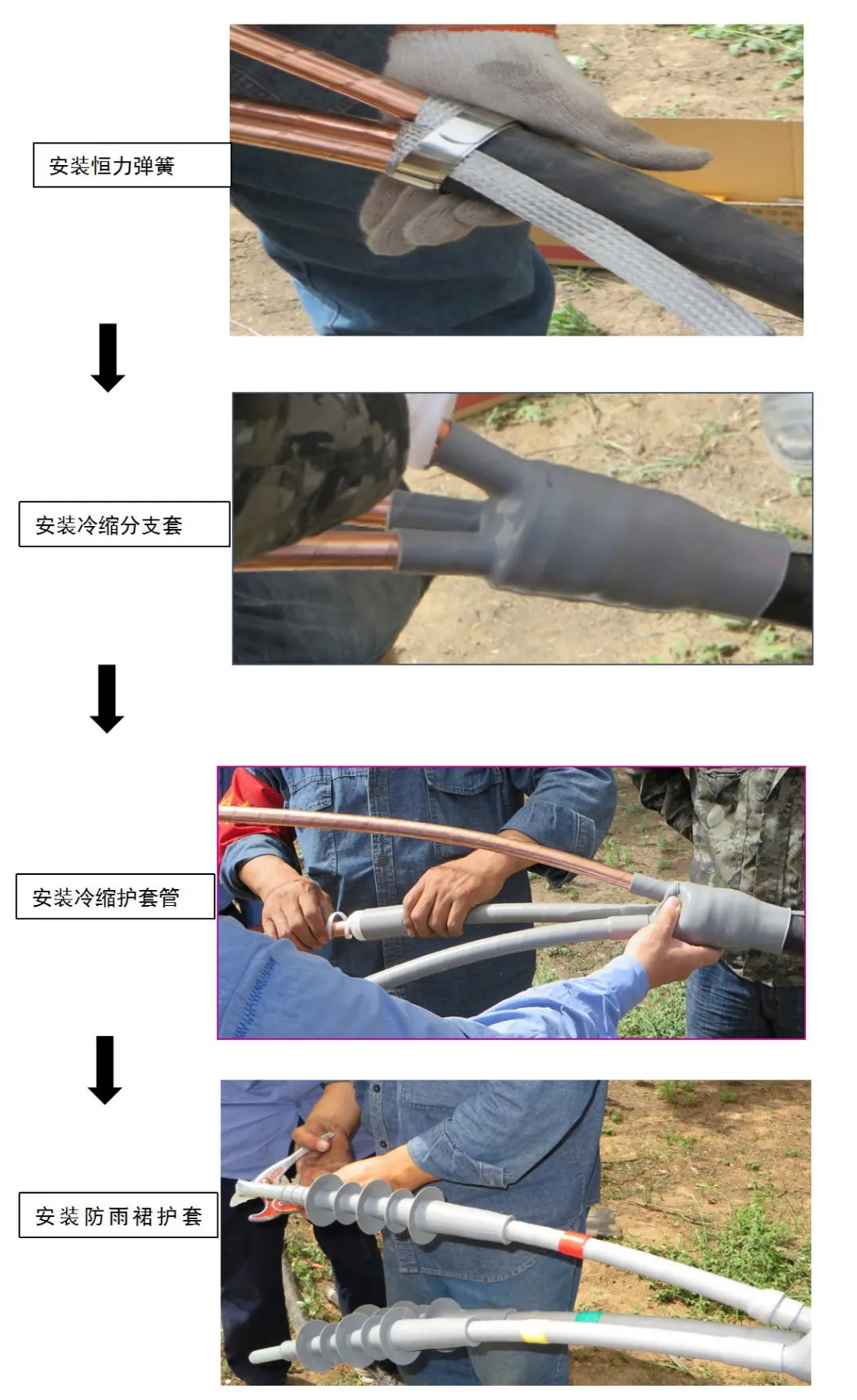 安装恒力弹簧

安装冷缩分支套

安装冷缩护套管

安装防雨裙护套